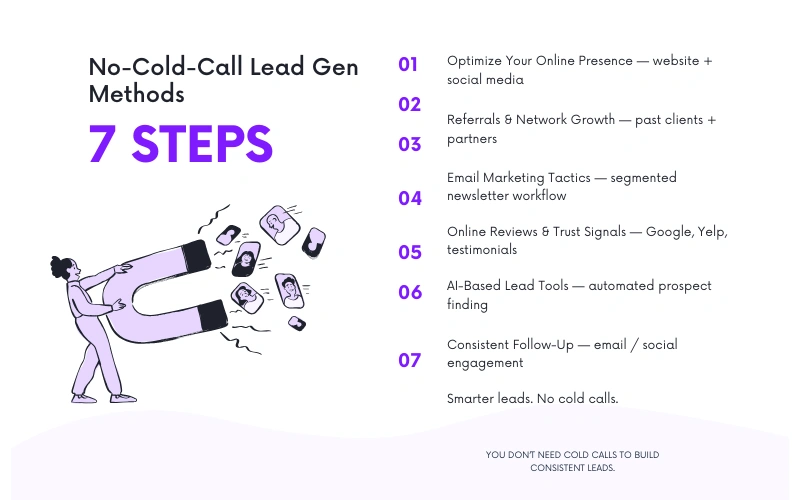 No-Cold-Call Lead Gen Methods

7 STEPS

01 Optimize Your Online Presence — website + social media

02 Referrals & Network Growth — past clients + partners

03 Email Marketing Tactics — segmented newsletter workflow

04 Online Reviews & Trust Signals — Google, Yelp, testimonials

05 AI-Based Lead Tools — automated prospect finding

06 Consistent Follow-Up — email / social engagement

07 Smarter leads. No cold calls.

YOU DON'T NEED COLD CALLS TO BUILD CONSISTENT LEADS.